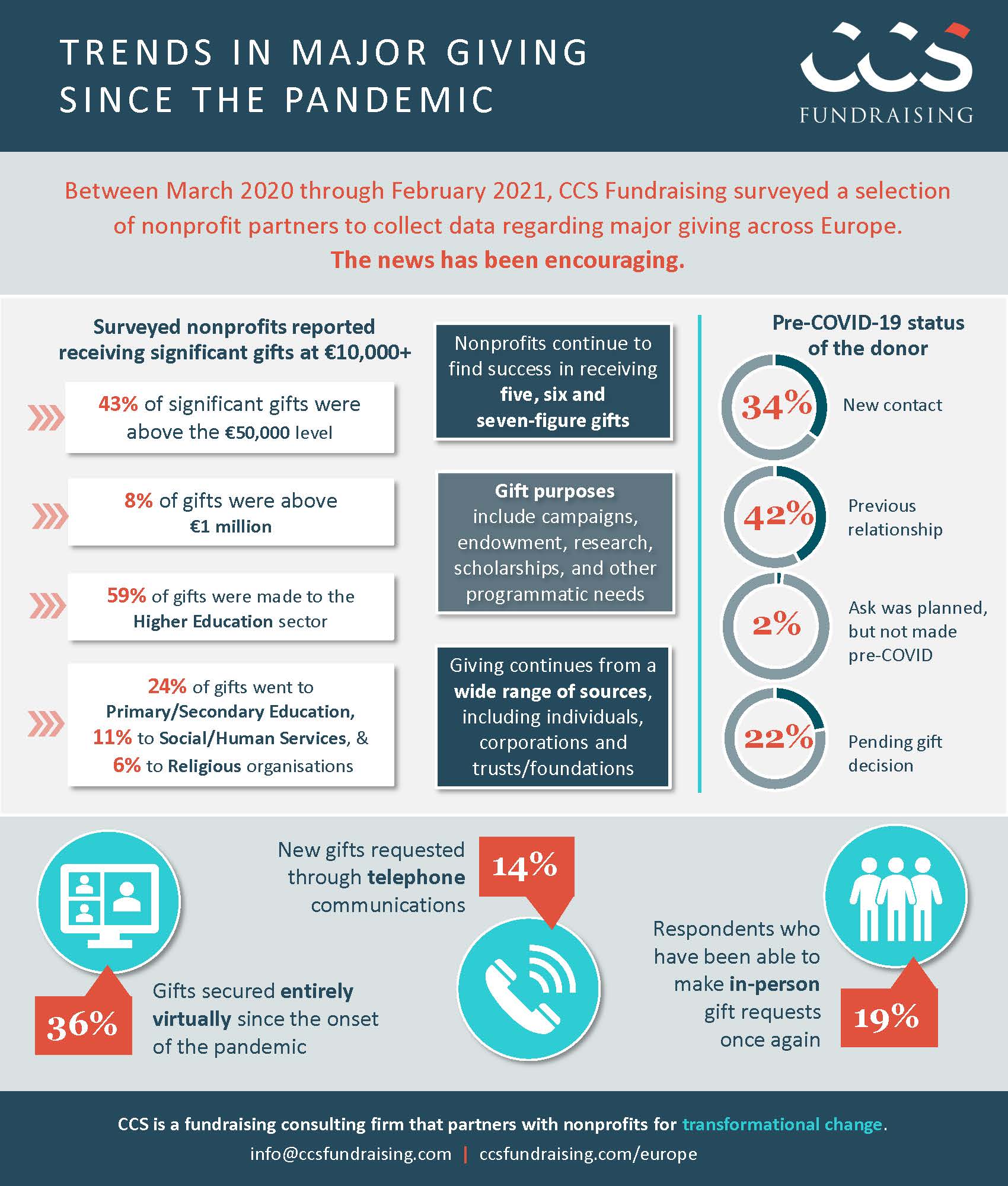 TRENDS IN MAJOR GIVING SINCE THE PANDEMIC

CCS FUNDRAISING

Between March 2020 through February 2021, CCS Fundraising surveyed a selection of nonprofit partners to collect data regarding major giving across Europe. The news has been encouraging.

Surveyed nonprofits reported receiving significant gifts at €10,000+

43% of significant gifts were above the €50,000 level

8% of gifts were above €1 million

59% of gifts were made to the Higher Education sector

24% of gifts went to Primary/Secondary Education, 11% to Social/Human Services, & 6% to Religious organisations

Nonprofits continue to find success in receiving five, six and seven-figure gifts

Gift purposes include campaigns, endowment, research, scholarships, and other programmatic needs

Giving continues from a wide range of sources, including individuals, corporations and trusts/foundations

Pre-COVID-19 status of the donor

34% New contact

42% Previous relationship

2% Ask was planned, but not made pre-COVID

22% Pending gift decision

36% Gifts secured entirely virtually since the onset of the pandemic

New gifts requested through telephone communications 14%

Respondents who have been able to make in-person gift requests once again 19%

CCS is a fundraising consulting firm that partners with nonprofits for transformational change.

info@ccsfundraising.com | ccsfundraising.com/europe